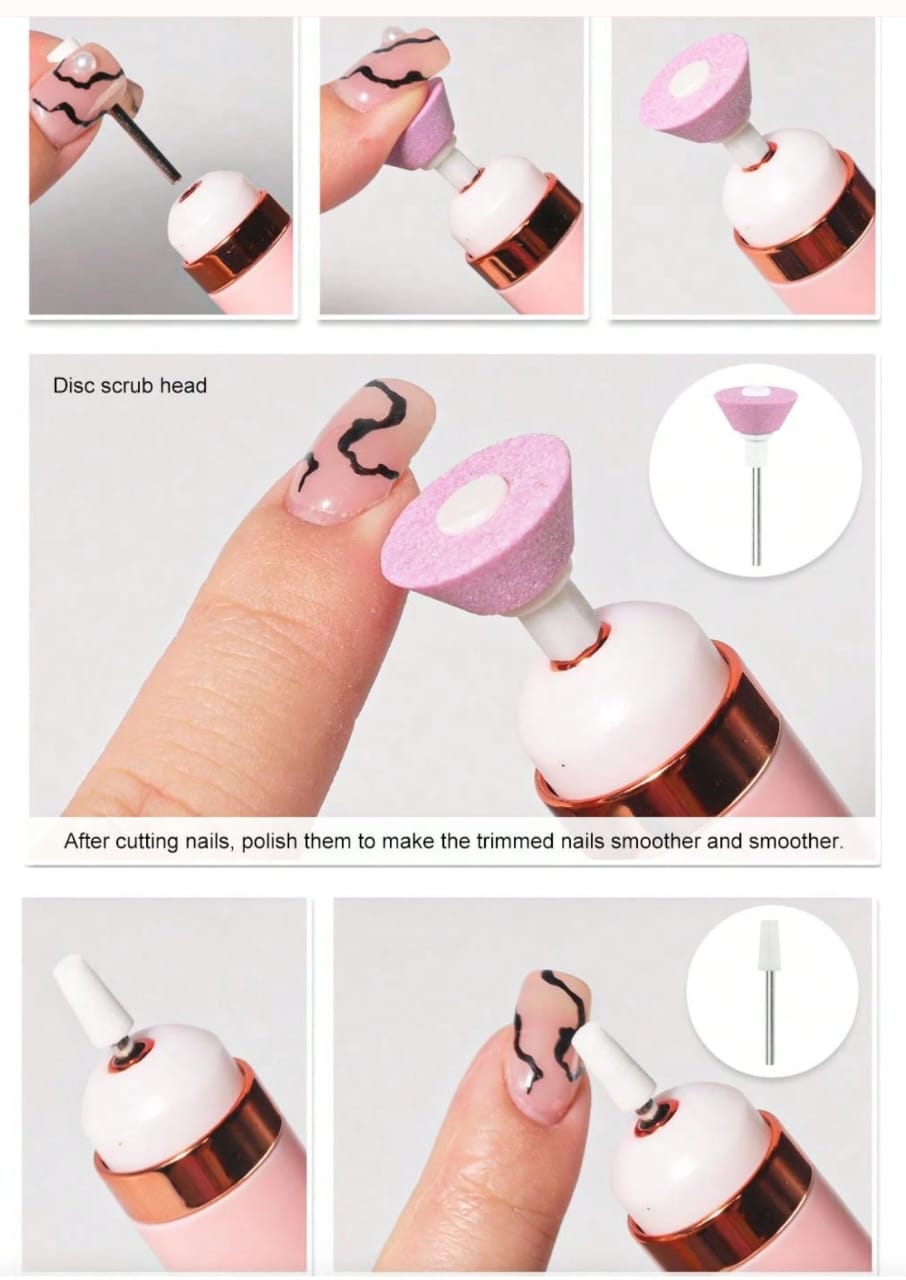 Disc scrub head

After cutting nails, polish them to make the trimmed nails smoother and smoother.