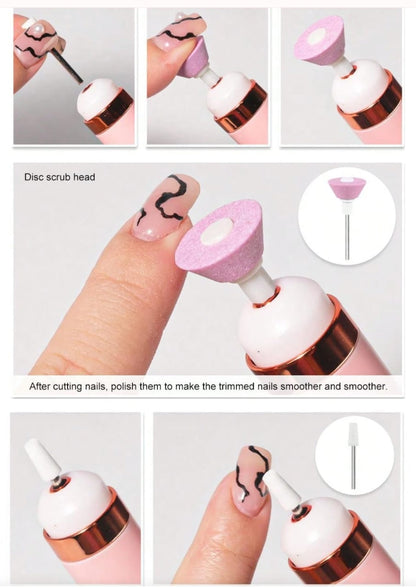 Disc scrub head

After cutting nails, polish them to make the trimmed nails smoother and smoother.