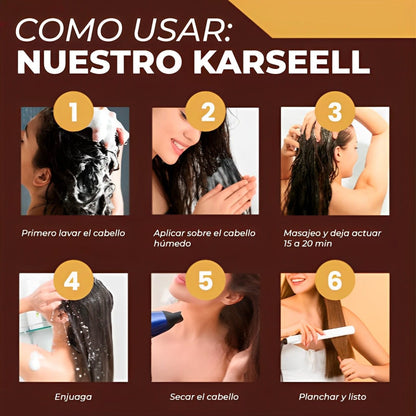 COMO USAR:
NUESTRO KARSEELL

1

Primero lavar el cabello

2

Aplicar sobre el cabello húmedo

3

Masajeo y deja actuar 15 a 20 min

4

Enjuaga

5

Secar el cabello

6

Planchar y listo